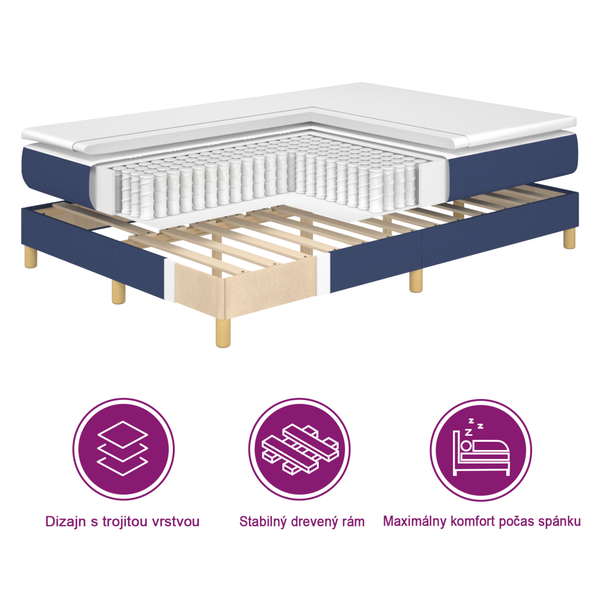 Dizajn s trojitou vrstvou

Stabilný drevený rám

Maximálny komfort počas spánku