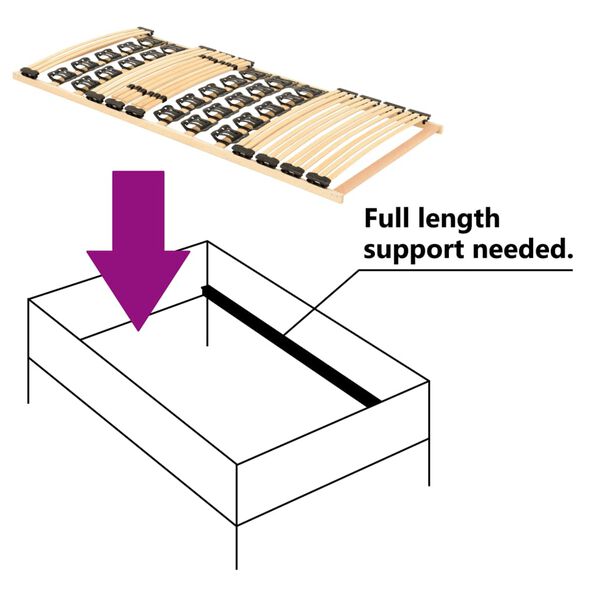 Full length support needed.