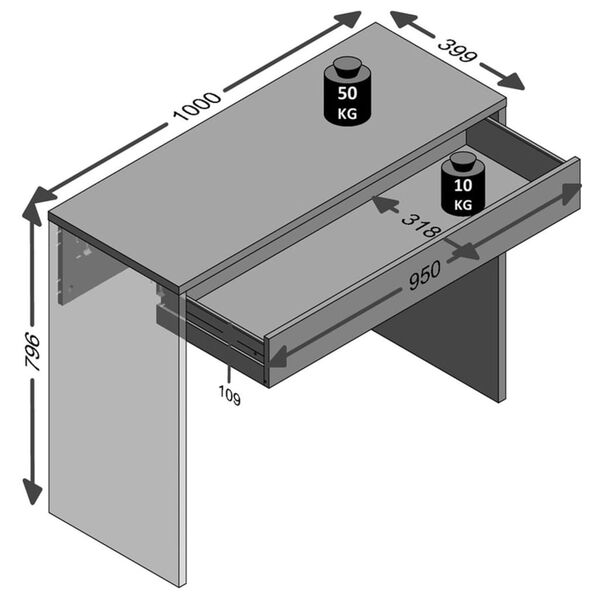 1000
399
50 KG
10 KG
318
950
796
109